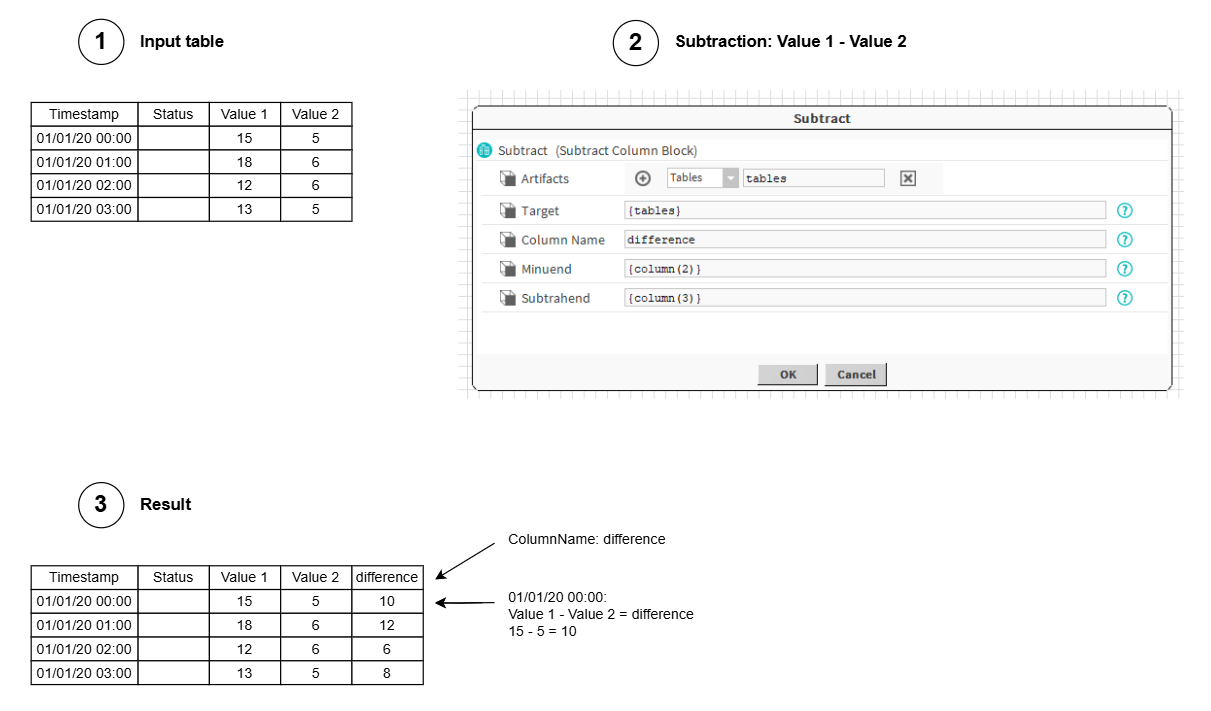 1 Input table

| Timestamp | Status | Value 1 | Value 2 |
|---|---|---|---|
| 01/01/20 00:00 | | 15 | 5 |
| 01/01/20 01:00 | | 18 | 6 |
| 01/01/20 02:00 | | 12 | 6 |
| 01/01/20 03:00 | | 13 | 5 |

2 Subtraction: Value 1 - Value 2

Subtract

Subtract (Subtract Column Block)

Artifacts Tables tables

Target {tables}

Column Name difference

Minuend {column(2)}

Subtrahend {column(3)}

OK Cancel

3 Result

| Timestamp | Status | Value 1 | Value 2 | difference |
|---|---|---|---|---|
| 01/01/20 00:00 | | 15 | 5 | 10 |
| 01/01/20 01:00 | | 18 | 6 | 12 |
| 01/01/20 02:00 | | 12 | 6 | 6 |
| 01/01/20 03:00 | | 13 | 5 | 8 |

ColumnName: difference

01/01/20 00:00:
Value 1 - Value 2 = difference
15 - 5 = 10