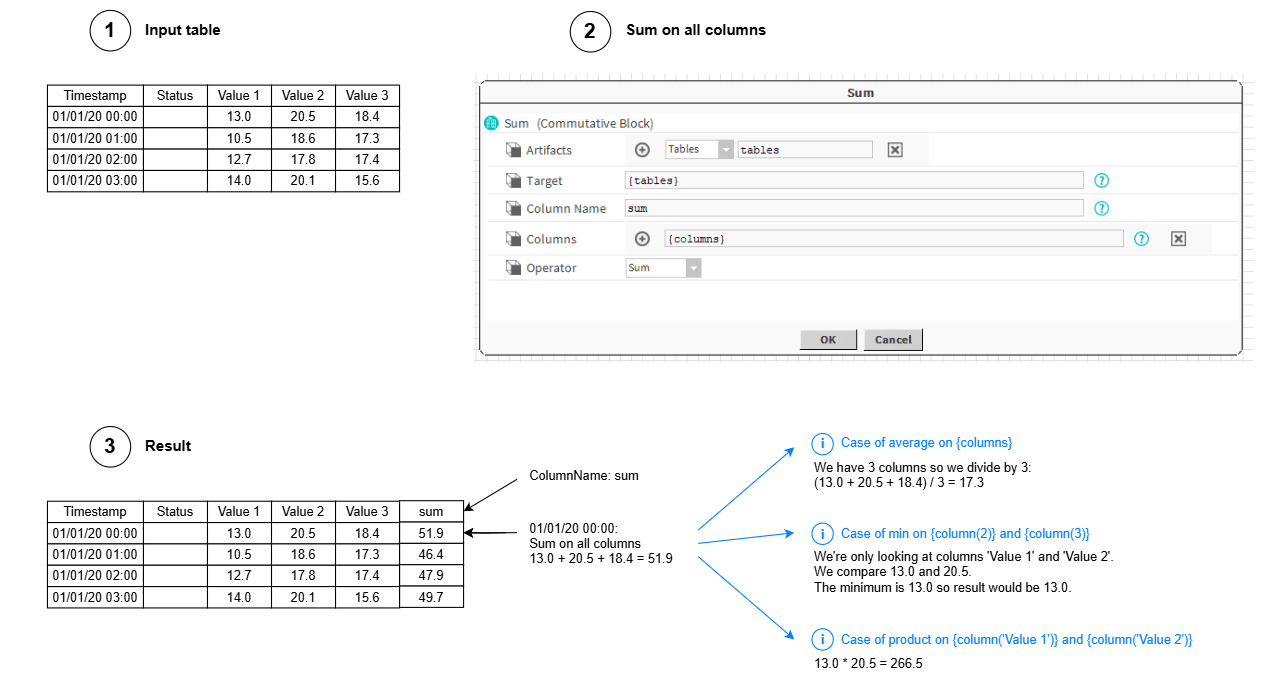 1 Input table

| Timestamp | Status | Value 1 | Value 2 | Value 3 |
|---|---|---|---|---|
| 01/01/20 00:00 | | 13.0 | 20.5 | 18.4 |
| 01/01/20 01:00 | | 10.5 | 18.6 | 17.3 |
| 01/01/20 02:00 | | 12.7 | 17.8 | 17.4 |
| 01/01/20 03:00 | | 14.0 | 20.1 | 15.6 |

2 Sum on all columns

Sum

Sum (Commutative Block)

Artifacts Tables tables

Target {tables}

Column Name sum

Columns {columns}

Operator Sum

OK Cancel

3 Result

| Timestamp | Status | Value 1 | Value 2 | Value 3 | sum |
|---|---|---|---|---|---|
| 01/01/20 00:00 | | 13.0 | 20.5 | 18.4 | 51.9 |
| 01/01/20 01:00 | | 10.5 | 18.6 | 17.3 | 46.4 |
| 01/01/20 02:00 | | 12.7 | 17.8 | 17.4 | 47.9 |
| 01/01/20 03:00 | | 14.0 | 20.1 | 15.6 | 49.7 |

ColumnName: sum

01/01/20 00:00:
Sum on all columns
13.0 + 20.5 + 18.4 = 51.9

i Case of average on {columns}

We have 3 columns so we divide by 3:
(13.0 + 20.5 + 18.4) / 3 = 17.3

i Case of min on {column(2)} and {column(3)}

We're only looking at columns 'Value 1' and 'Value 2'.
We compare 13.0 and 20.5.
The minimum is 13.0 so result would be 13.0.

i Case of product on {column('Value 1')} and {column('Value 2')}

13.0 * 20.5 = 266.5